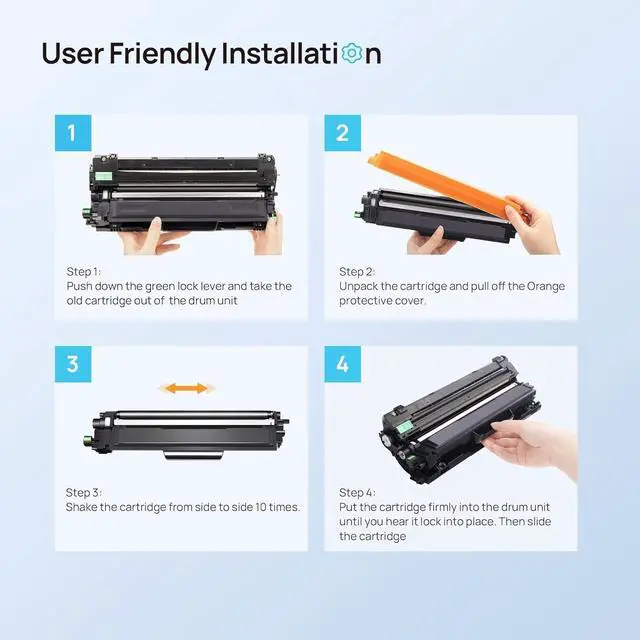 User Friendly Installation

1

Step 1:
Push down the green lock lever and take the old cartridge out of the drum unit

2

Step 2:
Unpack the cartridge and pull off the Orange protective cover.

3

Step 3:
Shake the cartridge from side to side 10 times.

4

Step 4:
Put the cartridge firmly into the drum unit until you hear it lock into place. Then slide the cartridge