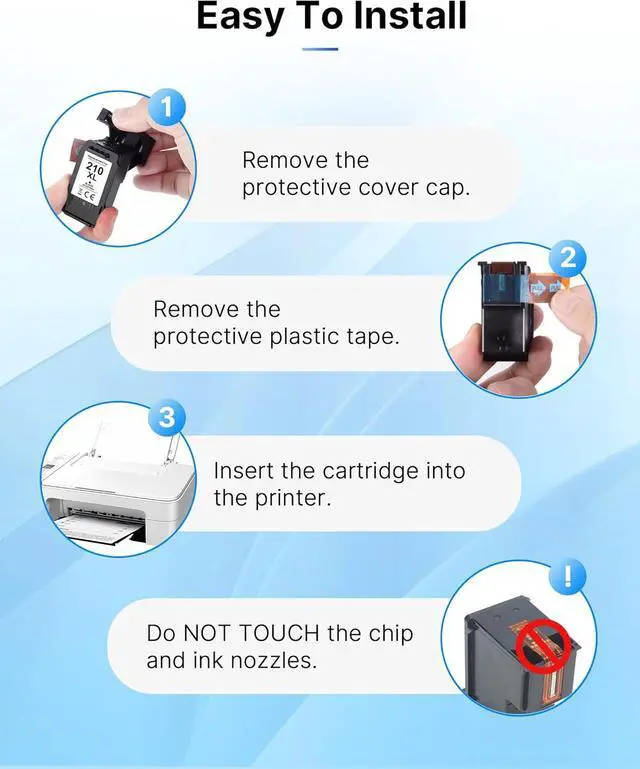 Easy To Install

1

210 XL

Remove the protective cover cap.

2

Remove the protective plastic tape.

3

Insert the cartridge into the printer.

!

Do NOT TOUCH the chip and ink nozzles.