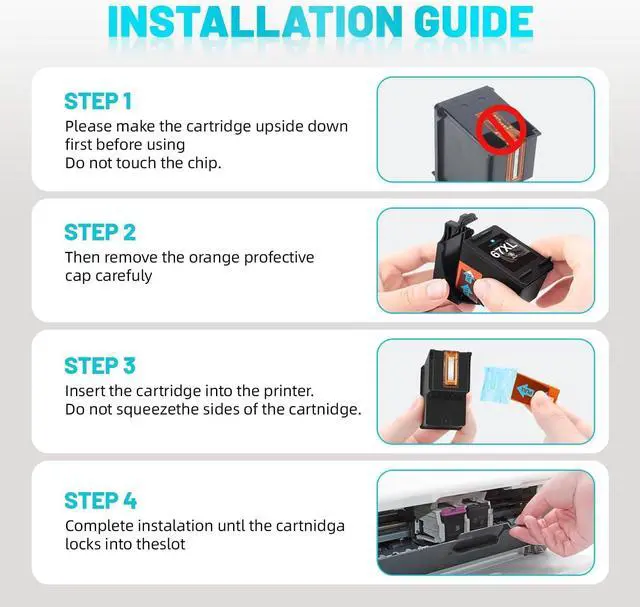 INSTALLATION GUIDE

STEP 1
Please make the cartridge upside down first before using
Do not touch the chip.

STEP 2
Then remove the orange profective cap carefuly

67XL

STEP 3
Insert the cartridge into the printer.
Do not squeezethe sides of the cartnidge.

STEP 4
Complete instalation untl the cartnidga locks into theslot