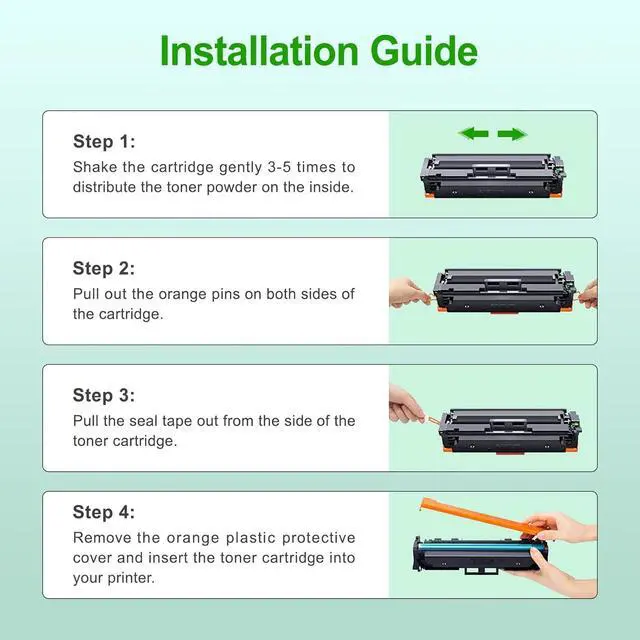 Installation Guide

Step 1:
Shake the cartridge gently 3-5 times to distribute the toner powder on the inside.

Step 2:
Pull out the orange pins on both sides of the cartridge.

Step 3:
Pull the seal tape out from the side of the toner cartridge.

Step 4:
Remove the orange plastic protective cover and insert the toner cartridge into your printer.