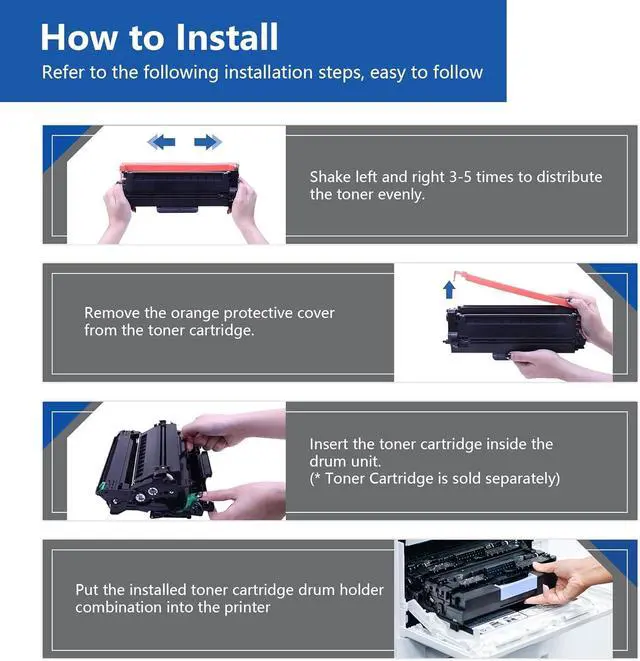 How to Install
Refer to the following installation steps, easy to follow

Shake left and right 3-5 times to distribute the toner evenly.

Remove the orange protective cover from the toner cartridge.

Insert the toner cartridge inside the drum unit.
(* Toner Cartridge is sold separately)

Put the installed toner cartridge drum holder combination into the printer