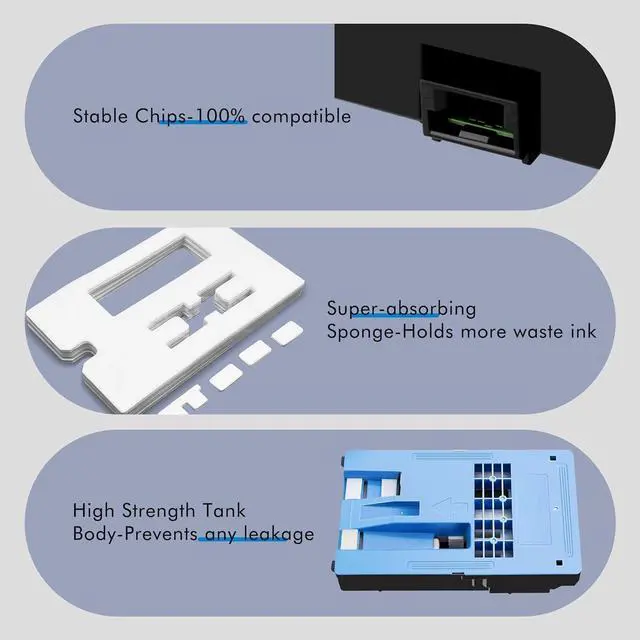 Stable Chips-100% compatible

Super-absorbing
Sponge-Holds more waste ink

High Strength Tank
Body-Prevents any leakage