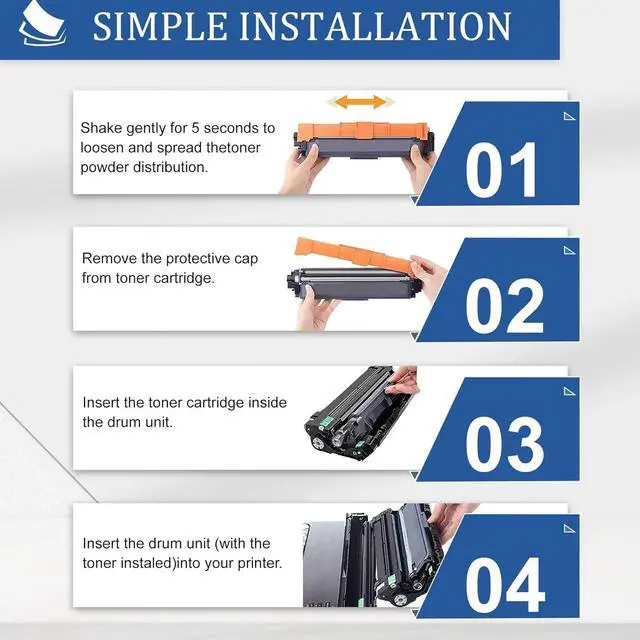 SIMPLE INSTALLATION

Shake gently for 5 seconds to loosen and spread thetoner powder distribution.

01

Remove the protective cap from toner cartridge.

02

Insert the toner cartridge inside the drum unit.

03

Insert the drum unit (with the toner instaled)into your printer.

04