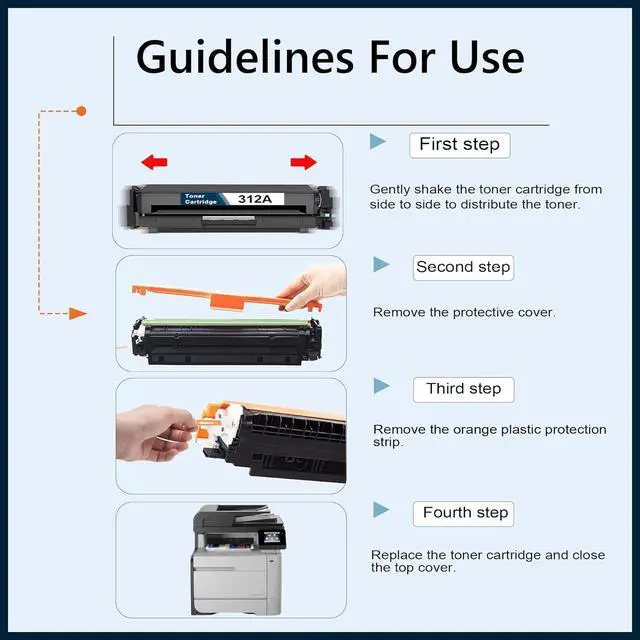 Guidelines For Use

Toner Cartridge 312A

First step

Gently shake the toner cartridge from side to side to distribute the toner.

Second step

Remove the protective cover.

Third step

Remove the orange plastic protection strip.

Fourth step

Replace the toner cartridge and close the top cover.