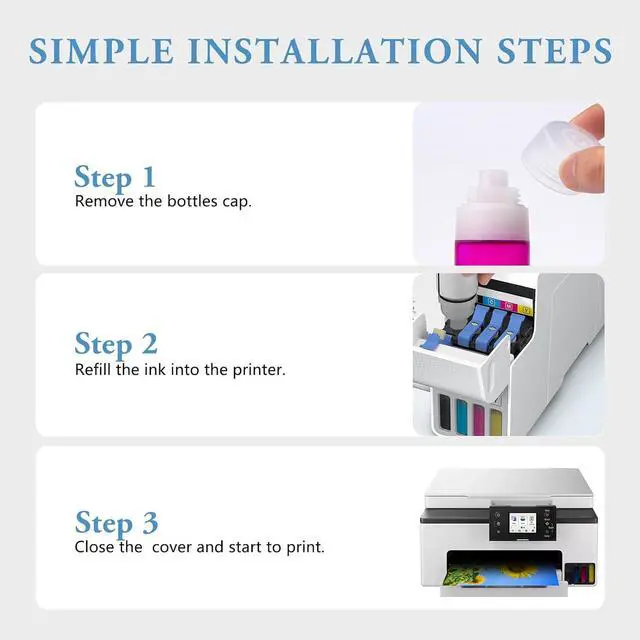 SIMPLE INSTALLATION STEPS

Step 1
Remove the bottles cap.

Step 2
Refill the ink into the printer.

Step 3
Close the  cover and start to print.