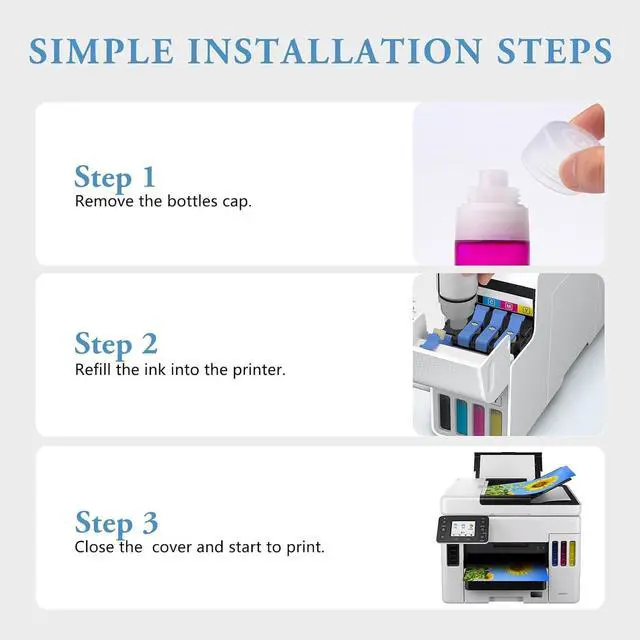 SIMPLE INSTALLATION STEPS

Step 1
Remove the bottles cap.

Step 2
Refill the ink into the printer.

Step 3
Close the  cover and start to print.