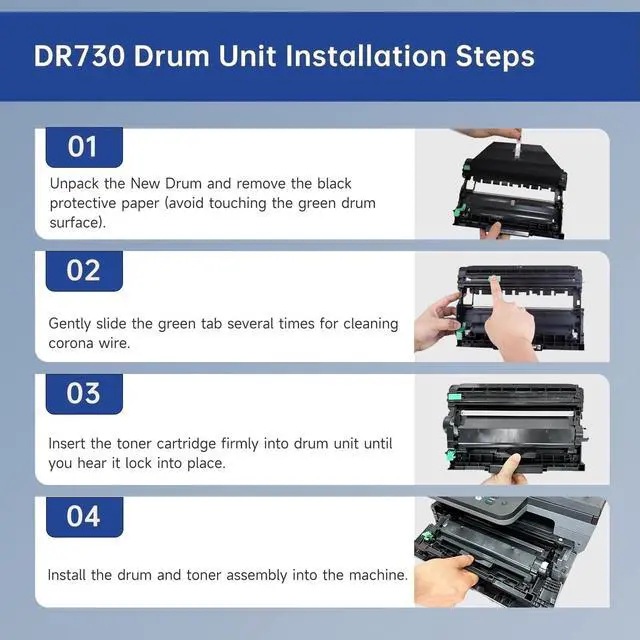 DR730 Drum Unit Installation Steps

01

Unpack the New Drum and remove the black protective paper (avoid touching the green drum surface).

02

Gently slide the green tab several times for cleaning corona wire.

03

Insert the toner cartridge firmly into drum unit until you hear it lock into place.

04

Install the drum and toner assembly into the machine.