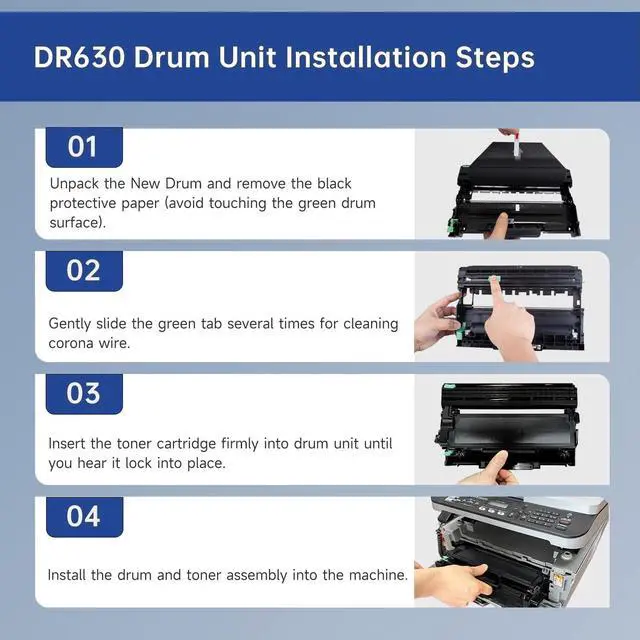 DR630 Drum Unit Installation Steps

01

Unpack the New Drum and remove the black protective paper (avoid touching the green drum surface).

02

Gently slide the green tab several times for cleaning corona wire.

03

Insert the toner cartridge firmly into drum unit until you hear it lock into place.

04

Install the drum and toner assembly into the machine.