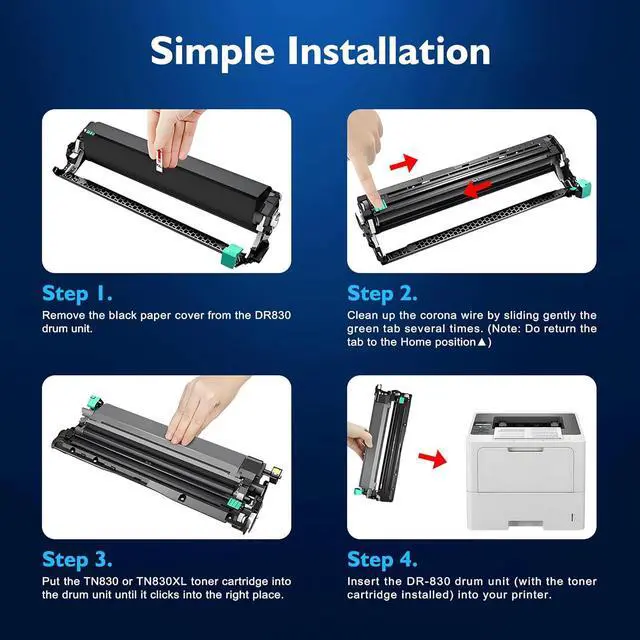 Simple Installation

Step 1.

Remove the black paper cover from the DR830 drum unit.

Step 2.

Clean up the corona wire by sliding gently the green tab several times. (Note: Do return the tab to the Home position▲)

Step 3.

Put the TN830 or TN830XL toner cartridge into the drum unit until it clicks into the right place.

Step 4.

Insert the DR-830 drum unit (with the toner cartridge installed) into your printer.