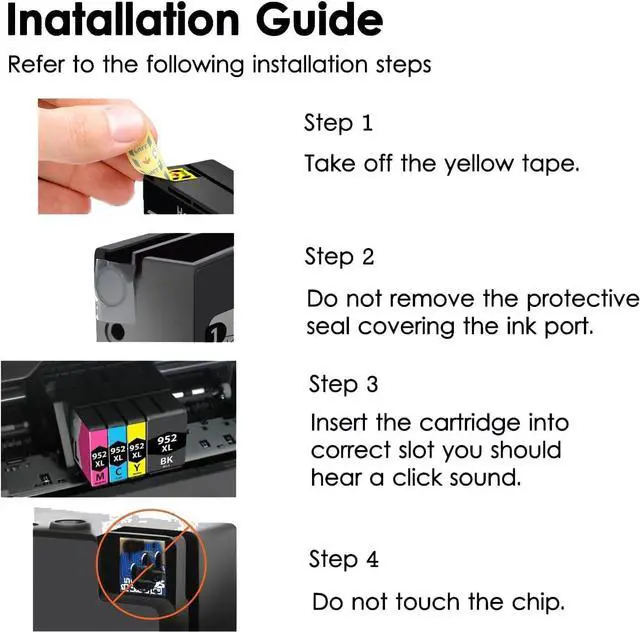 Inatallation Guide

Refer to the following installation steps

Step 1

Take off the yellow tape.

Step 2

Do not remove the protective seal covering the ink port.

952 XL M

952 XL C

952 XL Y

952 XL BK

Step 3

Insert the cartridge into correct slot you should hear a click sound.

Step 4

Do not touch the chip.