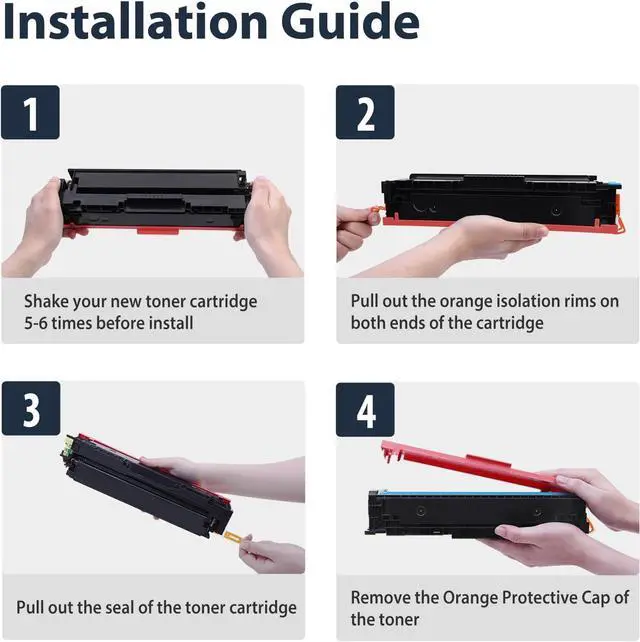 Installation Guide

1

Shake your new toner cartridge 5-6 times before install

2

Pull out the orange isolation rims on both ends of the cartridge

3

Pull out the seal of the toner cartridge

4

Remove the Orange Protective Cap of the toner