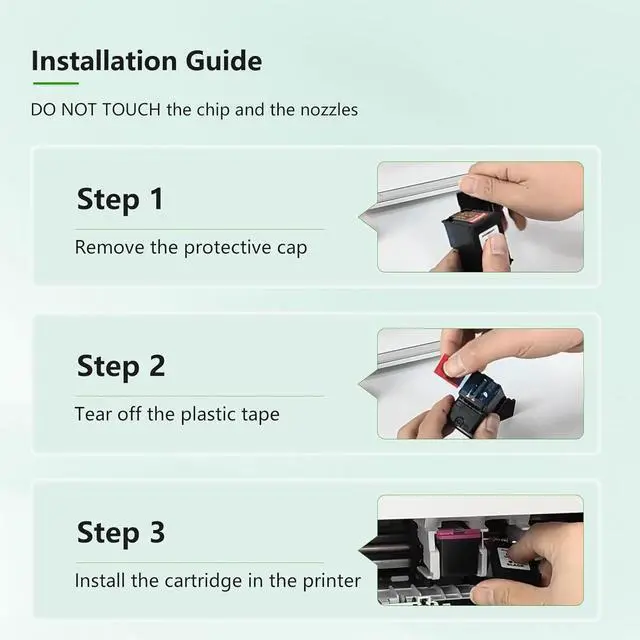 Installation Guide

DO NOT TOUCH the chip and the nozzles

Step 1

Remove the protective cap

Step 2

Tear off the plastic tape

Step 3

Install the cartridge in the printer