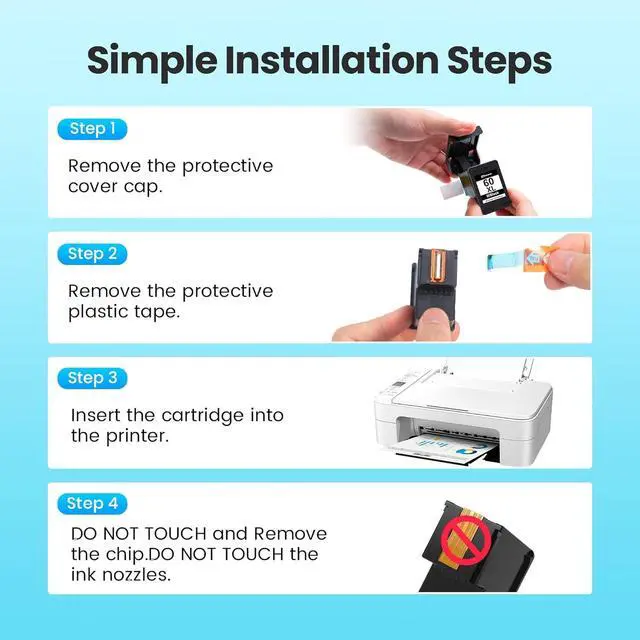 Simple Installation Steps

Step 1

Remove the protective cover cap.

60 XL

Step 2

Remove the protective plastic tape.

Step 3

Insert the cartridge into the printer.

Step 4

DO NOT TOUCH and Remove the chip.DO NOT TOUCH the ink nozzles.