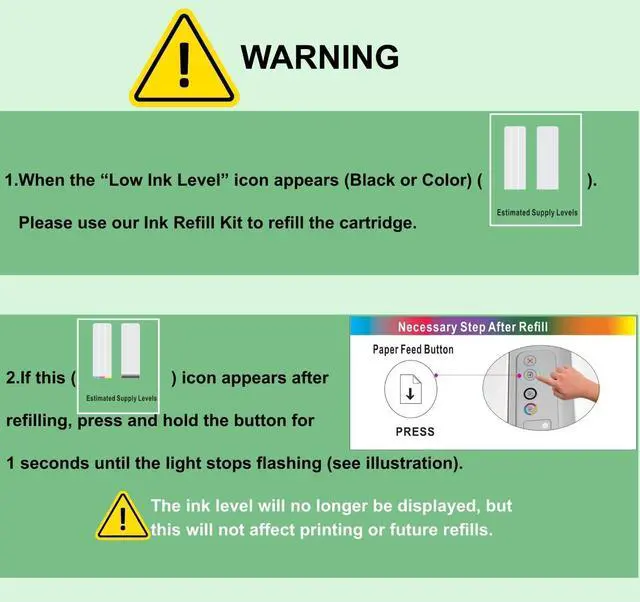 WARNING

1.When the “Low Ink Level” icon appears (Black or Color) ( Estimated Supply Levels ).

Please use our Ink Refill Kit to refill the cartridge.

2.If this ( Estimated Supply Levels ) icon appears after refilling, press and hold the button for 1 seconds until the light stops flashing (see illustration).

Necessary Step After Refill

Paper Feed Button

PRESS

The ink level will no longer be displayed, but this will not affect printing or future refills.