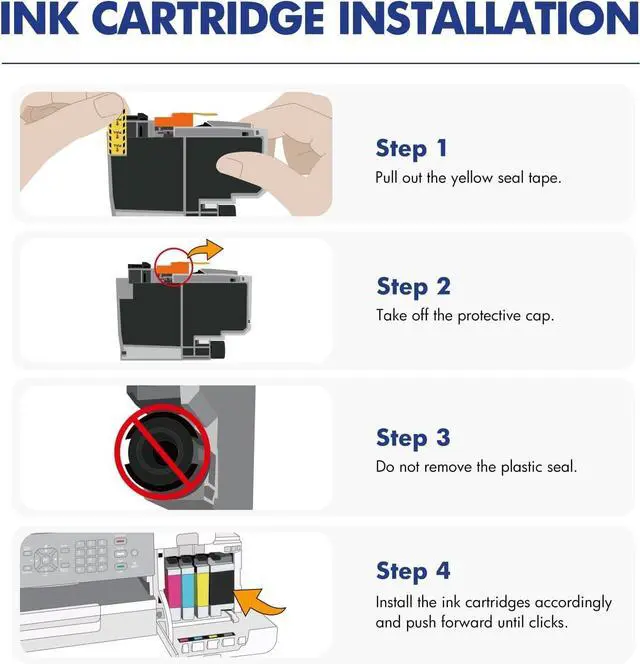 INK CARTRIDGE INSTALLATION

Step 1
Pull out the yellow seal tape.

Step 2
Take off the protective cap.

Step 3
Do not remove the plastic seal.

Step 4
Install the ink cartridges accordingly and push forward until clicks.