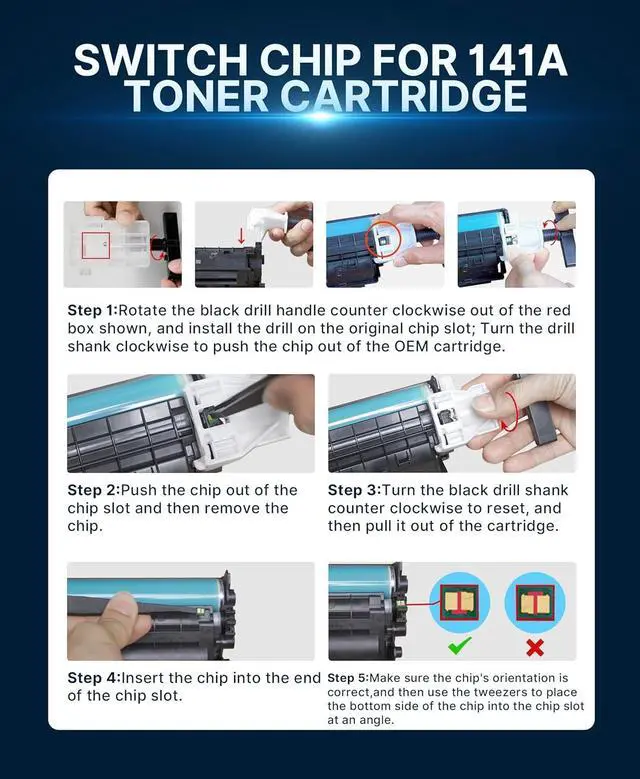 SWITCH CHIP FOR 141A TONER CARTRIDGE

Step 1:Rotate the black drill handle counter clockwise out of the red box shown, and install the drill on the original chip slot; Turn the drill shank clockwise to push the chip out of the OEM cartridge.

Step 2:Push the chip out of the chip slot and then remove the chip.

Step 3:Turn the black drill shank counter clockwise to reset, and then pull it out of the cartridge.

Step 4:Insert the chip into the end of the chip slot.

Step 5:Make sure the chip's orientation is correct,and then use the tweezers to place the bottom side of the chip into the chip slot at an angle.