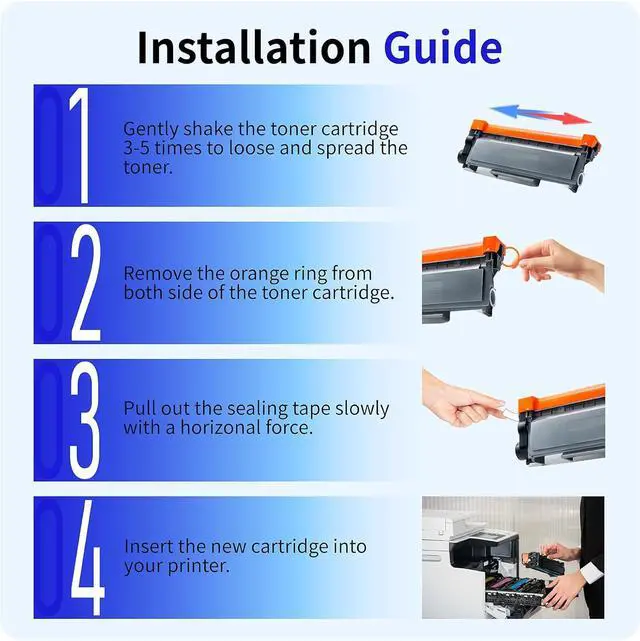 Installation Guide

01 Gently shake the toner cartridge 3-5 times to loose and spread the toner.

02 Remove the orange ring from both side of the toner cartridge.

03 Pull out the sealing tape slowly with a horizonal force.

04 Insert the new cartridge into your printer.