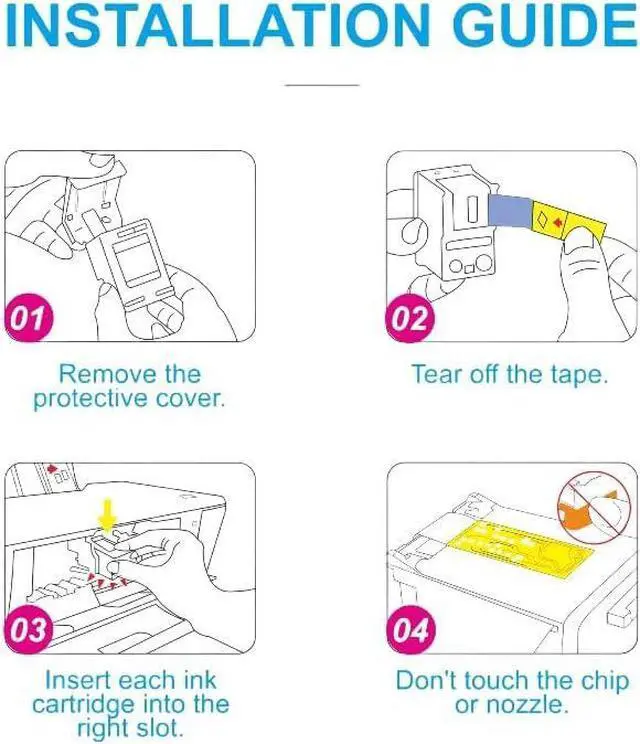 INSTALLATION GUIDE

01

Remove the protective cover.

02

Tear off the tape.

03

Insert each ink cartridge into the right slot.

04

Don't touch the chip or nozzle.