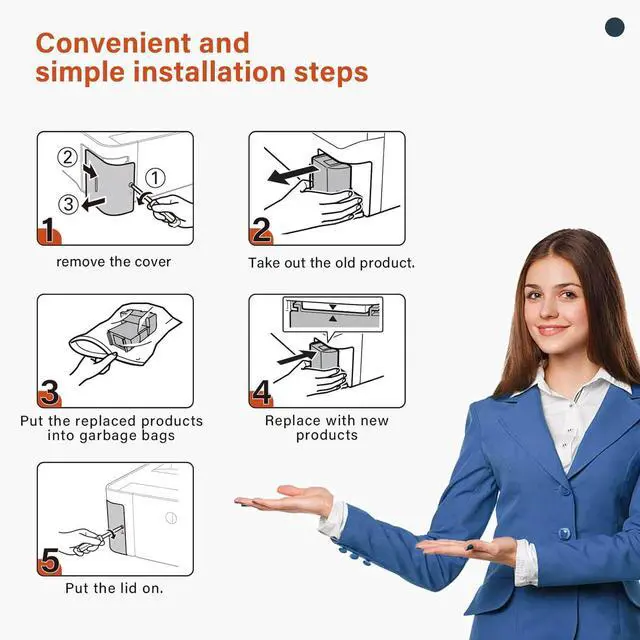 Convenient and simple installation steps

②
①
③
1
remove the cover

2
Take out the old product.

3
Put the replaced products into garbage bags

4
Replace with new products

5
Put the lid on.