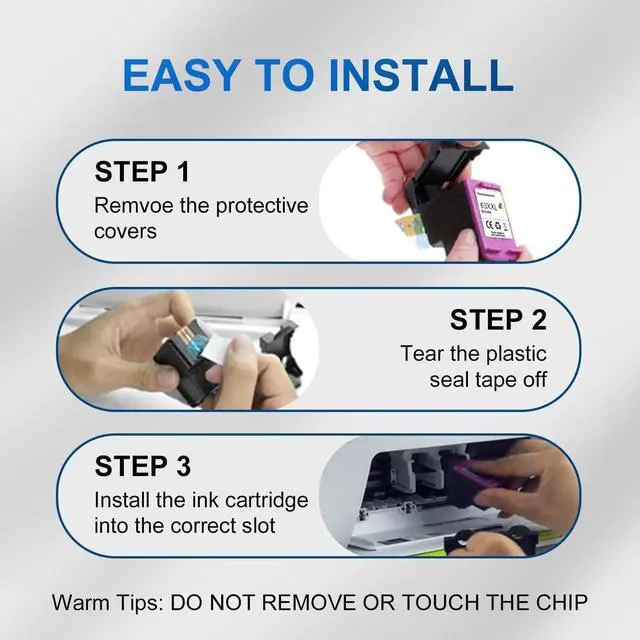 EASY TO INSTALL

STEP 1
Remvoe the protective covers

653XXL

STEP 2
Tear the plastic seal tape off

STEP 3
Install the ink cartridge into the correct slot

Warm Tips: DO NOT REMOVE OR TOUCH THE CHIP