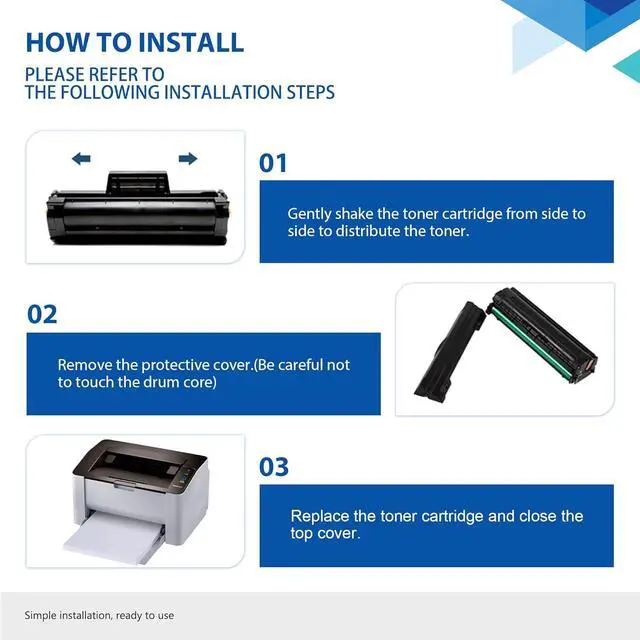 HOW TO INSTALL
PLEASE REFER TO
THE FOLLOWING INSTALLATION STEPS

01
Gently shake the toner cartridge from side to side to distribute the toner.

02
Remove the protective cover.(Be careful not to touch the drum core)

03
Replace the toner cartridge and close the top cover.

Simple installation, ready to use