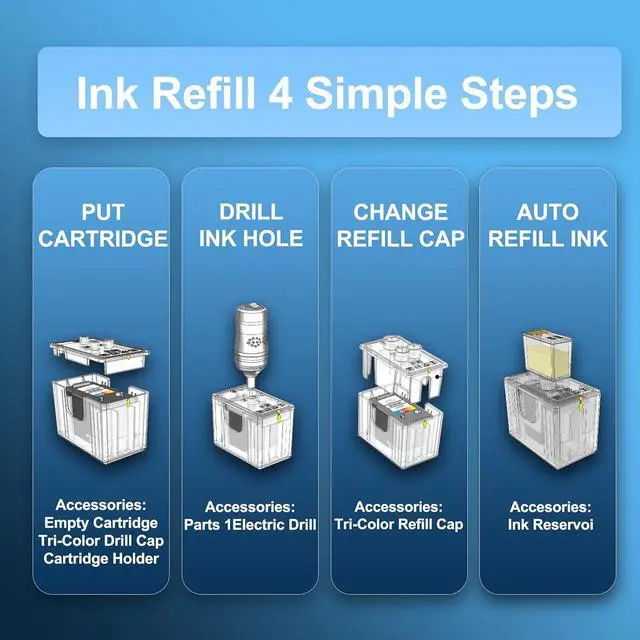 Ink Refill 4 Simple Steps

PUT CARTRIDGE

Accessories:
Empty Cartridge
Tri-Color Drill Cap
Cartridge Holder

DRILL INK HOLE

Accessories:
Parts 1Electric Drill

CHANGE REFILL CAP

Accessories:
Tri-Color Refill Cap

AUTO REFILL INK

Accesories:
Ink Reservoi