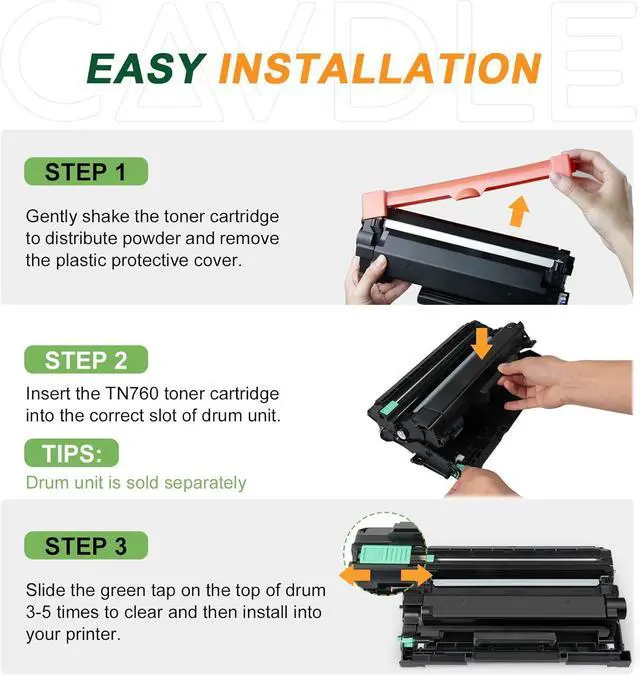 CAVDLE

EASY INSTALLATION

STEP 1

Gently shake the toner cartridge to distribute powder and remove the plastic protective cover.

STEP 2

Insert the TN760 toner cartridge into the correct slot of drum unit.

TIPS:

Drum unit is sold separately

STEP 3

Slide the green tap on the top of drum 3-5 times to clear and then install into your printer.