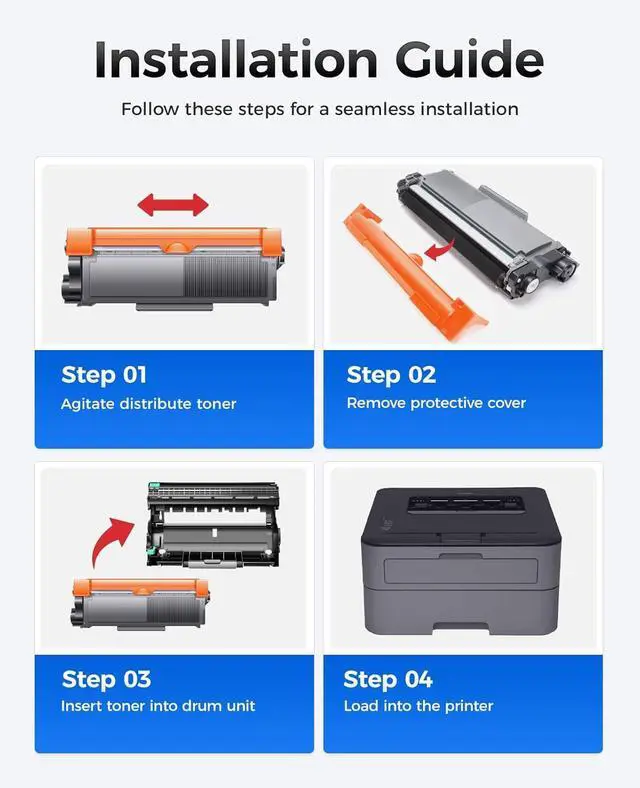 Installation Guide

Follow these steps for a seamless installation

Step 01
Agitate distribute toner

Step 02
Remove protective cover

Step 03
Insert toner into drum unit

Step 04
Load into the printer