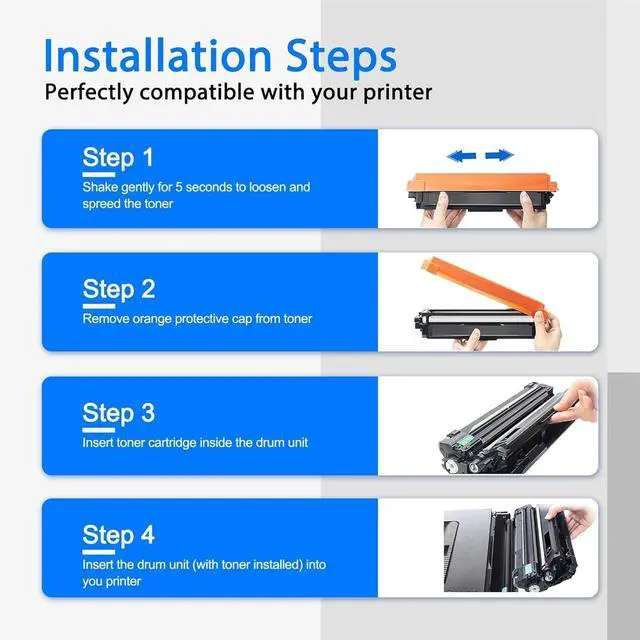 Installation Steps
Perfectly compatible with your printer

Step 1
Shake gently for 5 seconds to loosen and spreed the toner

Step 2
Remove orange protective cap from toner

Step 3
Insert toner cartridge inside the drum unit

Step 4
Insert the drum unit (with toner installed) into you printer