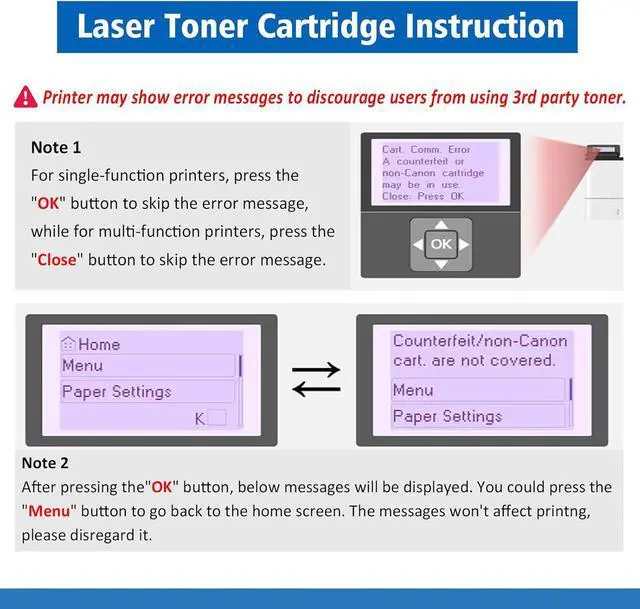 Laser Toner Cartridge Instruction

Printer may show error messages to discourage users from using 3rd party toner.

Note 1
For single-function printers, press the "OK" button to skip the error message, while for multi-function printers, press the "Close" button to skip the error message.

Cart. Comm. Error
A counterfeit or non-Canon cartridge may be in use.
Close: Press OK

OK

Home
Menu
Paper Settings
K

Counterfeit/non-Canon cart. are not covered.
Menu
Paper Settings

Note 2
After pressing the"OK" button, below messages will be displayed. You could press the "Menu" button to go back to the home screen. The messages won't affect printng, please disregard it.