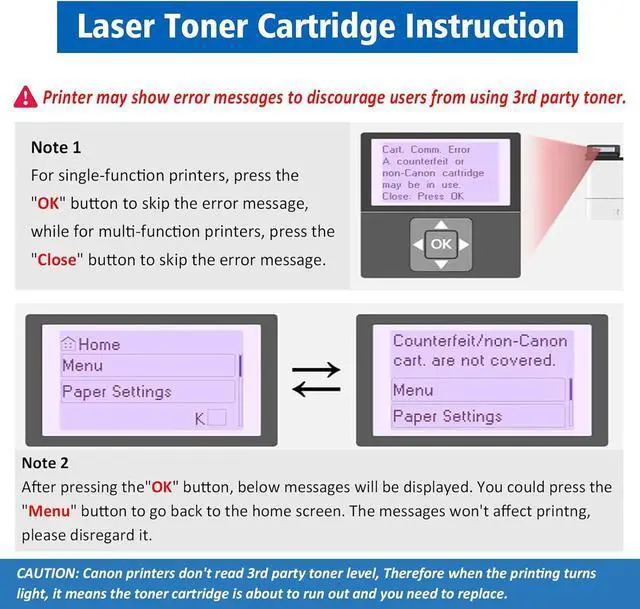 Laser Toner Cartridge Instruction

Printer may show error messages to discourage users from using 3rd party toner.

Note 1
For single-function printers, press the "OK" button to skip the error message, while for multi-function printers, press the "Close" button to skip the error message.

Cart. Comm. Error
A counterfeit or non-Canon cartridge may be in use.
Close: Press OK

OK

Home
Menu
Paper Settings
K

Counterfeit/non-Canon cart. are not covered.
Menu
Paper Settings

Note 2
After pressing the"OK" button, below messages will be displayed. You could press the "Menu" button to go back to the home screen. The messages won't affect printng, please disregard it.

CAUTION: Canon printers don't read 3rd party toner level, Therefore when the printing turns light, it means the toner cartridge is about to run out and you need to replace.