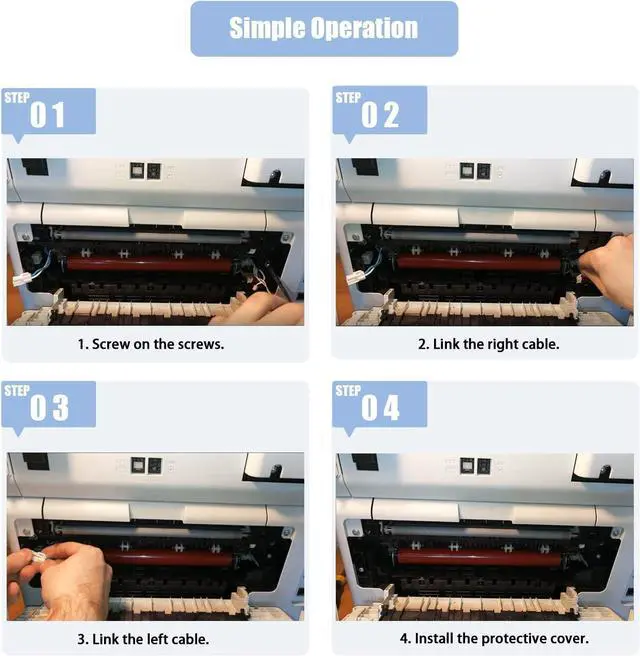 Simple Operation

STEP 01

1. Screw on the screws.

STEP 02

2. Link the right cable.

STEP 03

3. Link the left cable.

STEP 04

4. Install the protective cover.