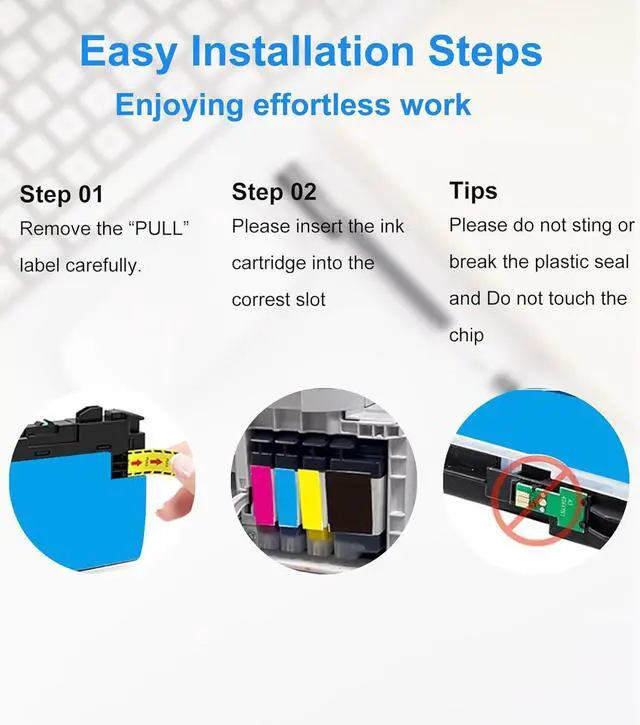 Easy Installation Steps

Enjoying effortless work

Step 01

Remove the “PULL” label carefully.

Step 02

Please insert the ink cartridge into the correst slot

Tips

Please do not sting or break the plastic seal and Do not touch the chip