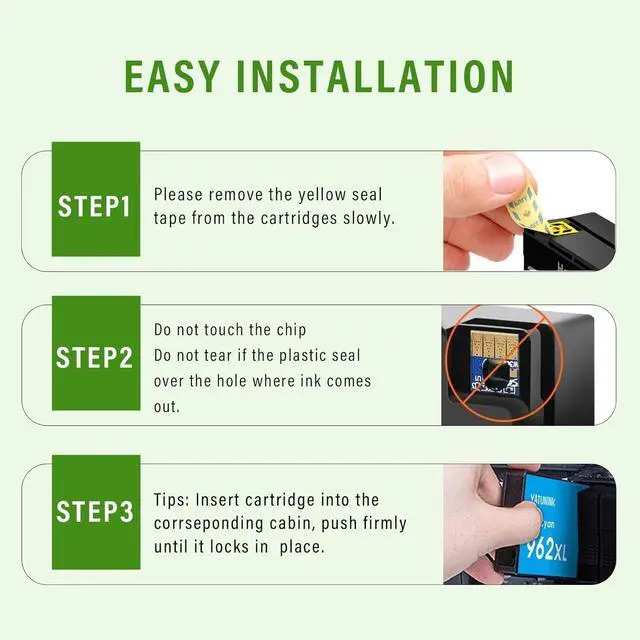 EASY INSTALLATION

STEP1

Please remove the yellow seal tape from the cartridges slowly.

STEP2

Do not touch the chip
Do not tear if the plastic seal over the hole where ink comes out.

STEP3

Tips: Insert cartridge into the corrseponding cabin, push firmly until it locks in place.

YATUNINK
Cyan
962XL