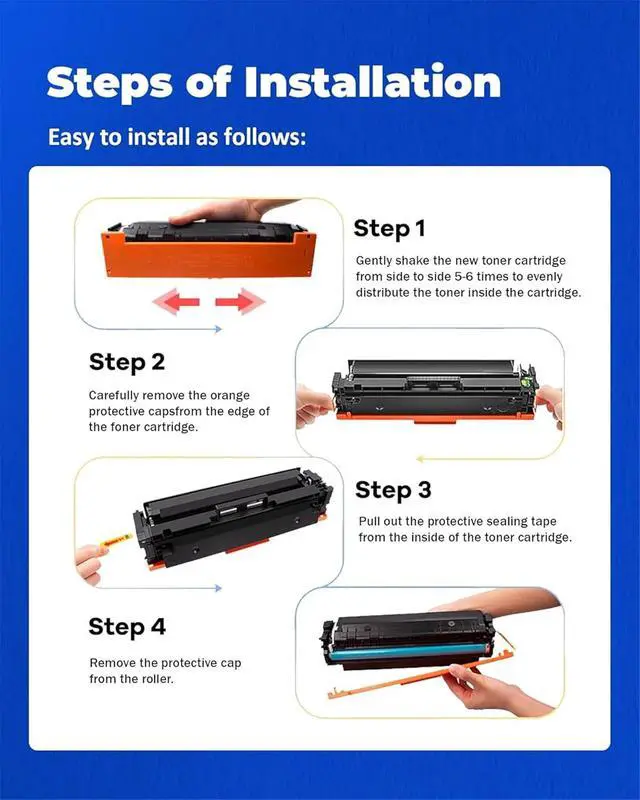 Steps of Installation

Easy to install as follows:

Step 1

Gently shake the new toner cartridge from side to side 5-6 times to evenly distribute the toner inside the cartridge.

Step 2

Carefully remove the orange protective capsfrom the edge of the foner cartridge.

Step 3

Pull out the protective sealing tape from the inside of the toner cartridge.

Step 4

Remove the protective cap from the roller.