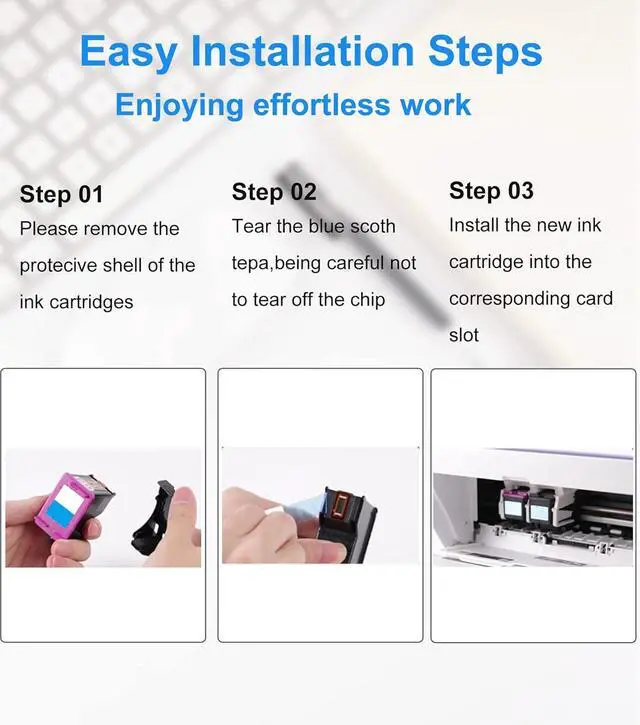 Easy Installation Steps
Enjoying effortless work

Step 01
Please remove the protecive shell of the ink cartridges

Step 02
Tear the blue scoth tepa,being careful not to tear off the chip

Step 03
Install the new ink cartridge into the corresponding card slot