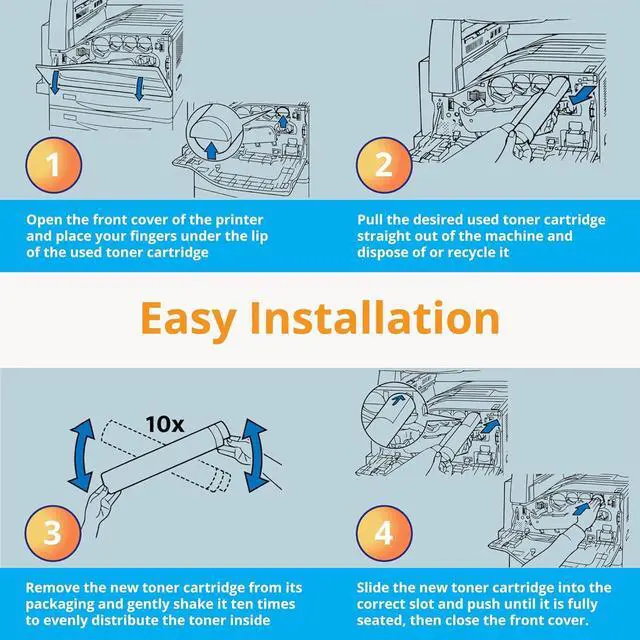 1

Open the front cover of the printer and place your fingers under the lip of the used toner cartridge

2

Pull the desired used toner cartridge straight out of the machine and dispose of or recycle it

Easy Installation

10x

3

Remove the new toner cartridge from its packaging and gently shake it ten times to evenly distribute the toner inside

4

Slide the new toner cartridge into the correct slot and push until it is fully seated, then close the front cover.