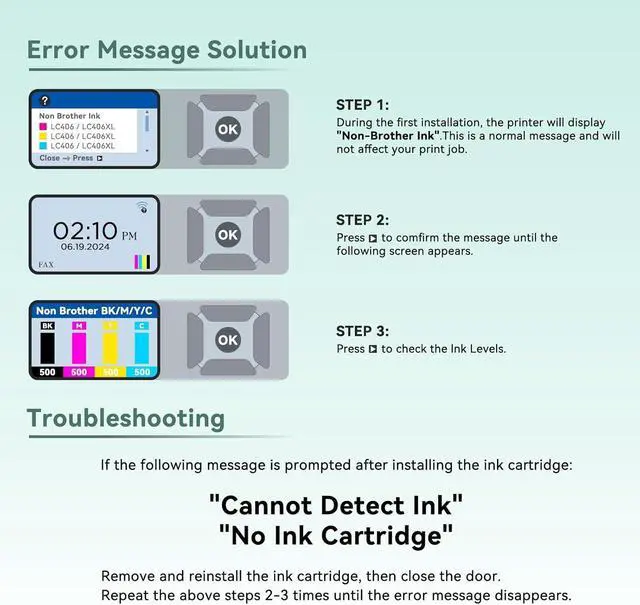 Error Message Solution

?
Non Brother Ink
LC406 / LC406XL
LC406 / LC406XL
LC406 / LC406XL
Close → Press

OK

STEP 1:
During the first installation, the printer will display "Non-Brother Ink".This is a normal message and will not affect your print job.

02:10 PM
06.19.2024
FAX

OK

STEP 2:
Press to comfirm the message until the following screen appears.

Non Brother BK/M/Y/C
BK M Y C
500 500 500 500

OK

STEP 3:
Press to check the Ink Levels.

Troubleshooting

If the following message is prompted after installing the ink cartridge:

"Cannot Detect Ink"
"No Ink Cartridge"

Remove and reinstall the ink cartridge, then close the door.
Repeat the above steps 2-3 times until the error message disappears.