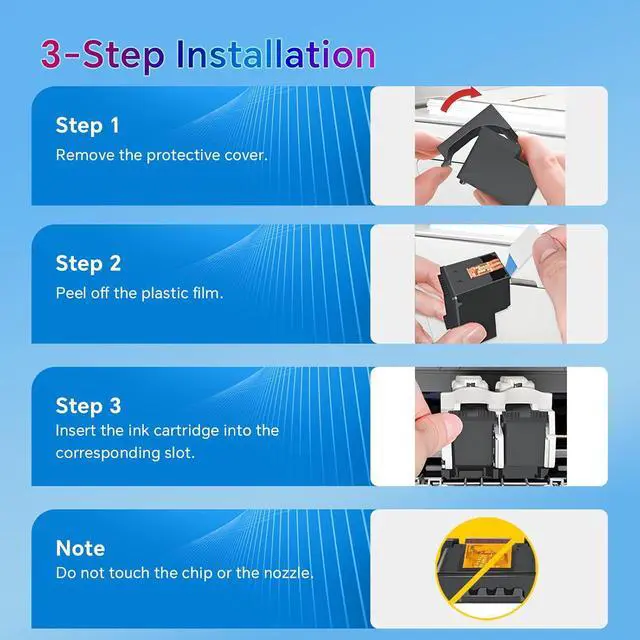 3-Step Installation

Step 1
Remove the protective cover.

Step 2
Peel off the plastic film.

Step 3
Insert the ink cartridge into the corresponding slot.

Note
Do not touch the chip or the nozzle.