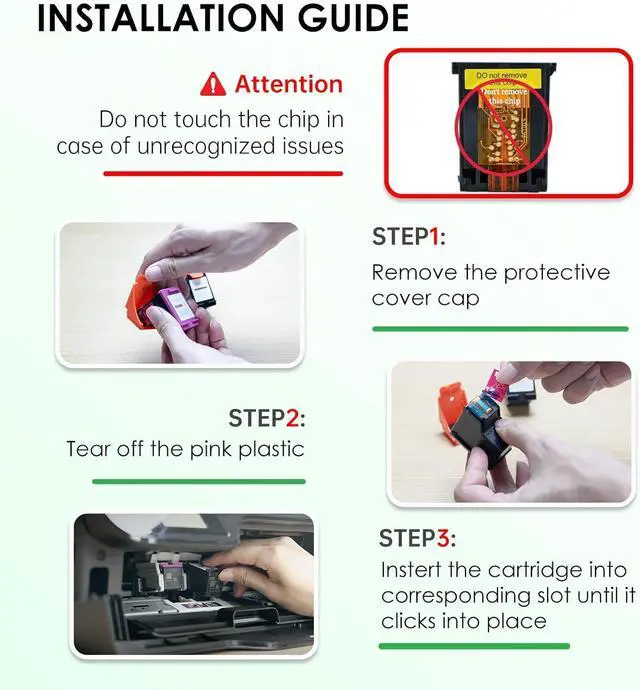 INSTALLATION GUIDE

Attention

Do not touch the chip in case of unrecognized issues

DO not remove

Don't remove this chip

STEP1:

Remove the protective cover cap

STEP2:

Tear off the pink plastic

STEP3:

Instert the cartridge into corresponding slot until it clicks into place