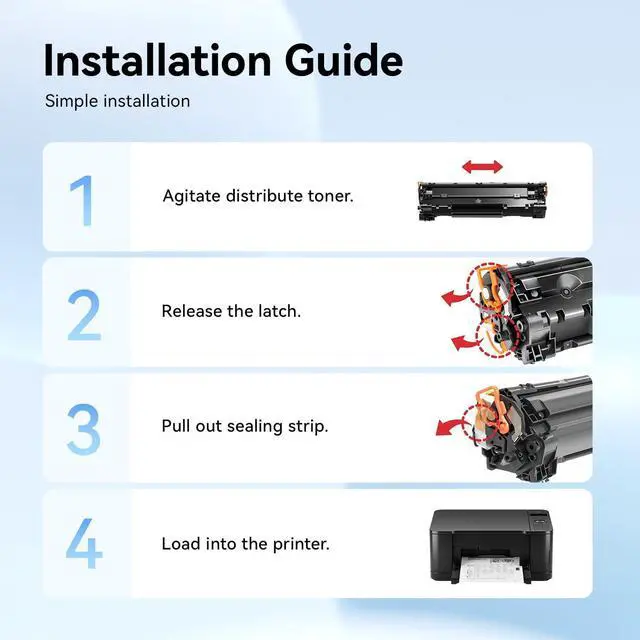 Installation Guide

Simple installation

1

Agitate distribute toner.

2

Release the latch.

3

Pull out sealing strip.

4

Load into the printer.