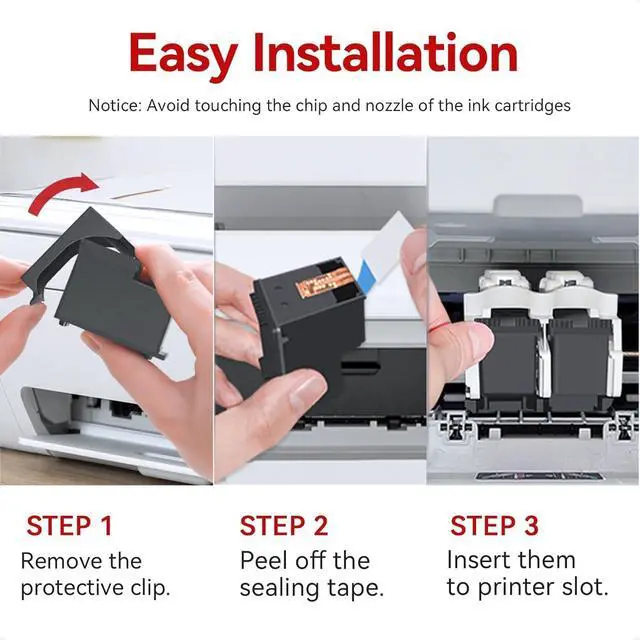 Easy Installation

Notice: Avoid touching the chip and nozzle of the ink cartridges

STEP 1
Remove the protective clip.

STEP 2
Peel off the sealing tape.

STEP 3
Insert them to printer slot.