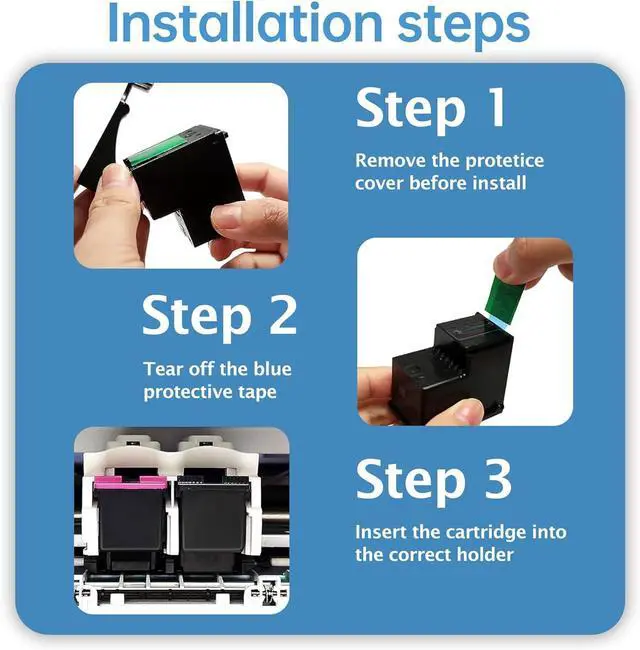 Installation steps

Step 1

Remove the protetice cover before install

Step 2

Tear off the blue protective tape

Step 3

Insert the cartridge into the correct holder