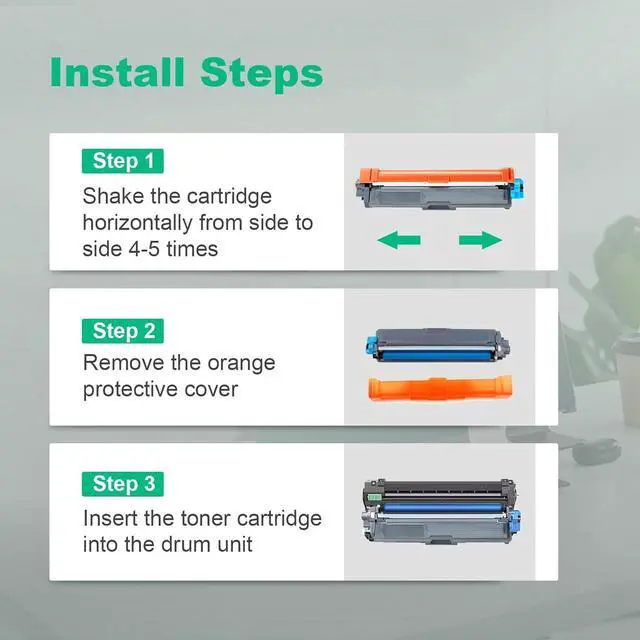 Install Steps

Step 1

Shake the cartridge horizontally from side to side 4-5 times

Step 2

Remove the orange protective cover

Step 3

Insert the toner cartridge into the drum unit