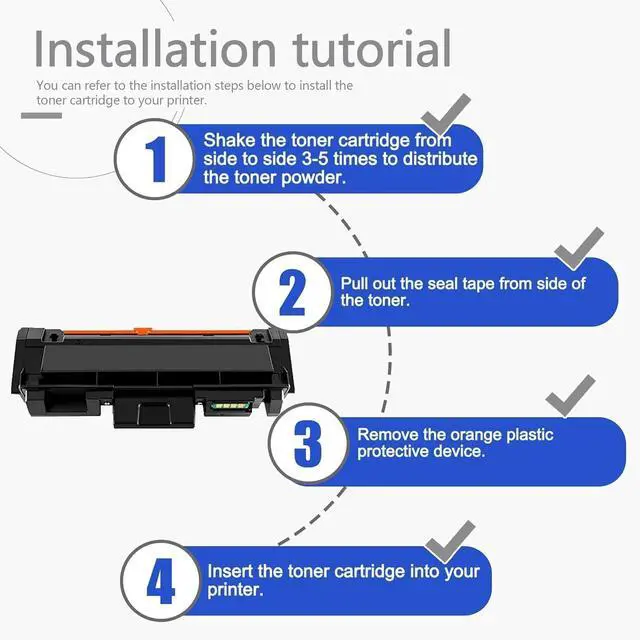 Installation tutorial

You can refer to the installation steps below to install the toner cartridge to your printer.

1

Shake the toner cartridge from side to side 3-5 times to distribute the toner powder.

2

Pull out the seal tape from side of the toner.

3

Remove the orange plastic protective device.

4

Insert the toner cartridge into your printer.