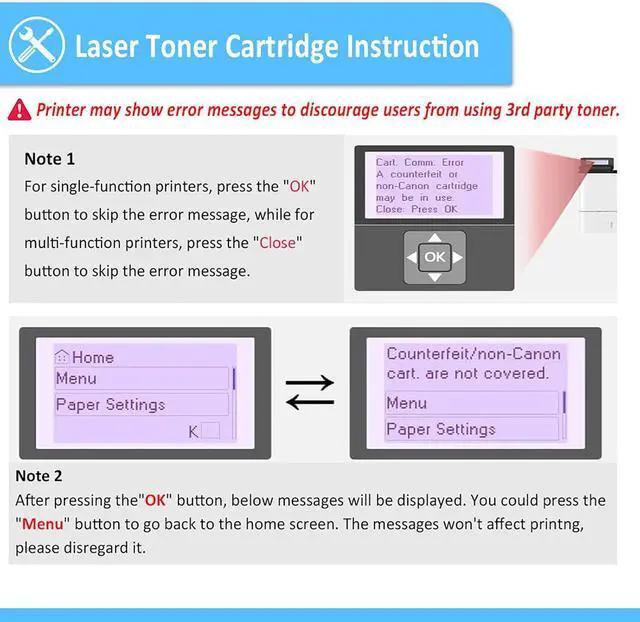 Laser Toner Cartridge Instruction

Printer may show error messages to discourage users from using 3rd party toner.

Note 1
For single-function printers, press the "OK" button to skip the error message, while for multi-function printers, press the "Close" button to skip the error message.

Cart. Comm. Error
A counterfeit or
non-Canon cartridge
may be in use.
Close: Press OK

OK

Home
Menu
Paper Settings
K

Counterfeit/non-Canon
cart. are not covered.
Menu
Paper Settings

Note 2
After pressing the"OK" button, below messages will be displayed. You could press the "Menu" button to go back to the home screen. The messages won't affect printng, please disregard it.