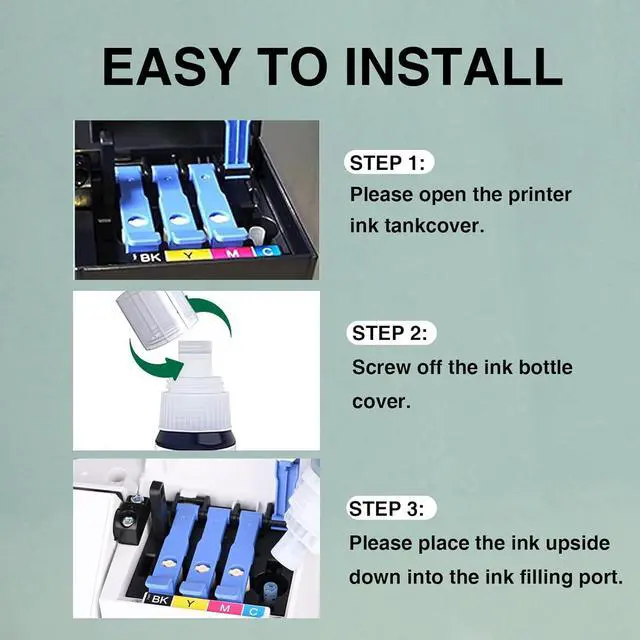 EASY TO INSTALL

BK Y M C

STEP 1:
Please open the printer ink tankcover.

STEP 2:
Screw off the ink bottle cover.

BK Y M C

STEP 3:
Please place the ink upside down into the ink filling port.