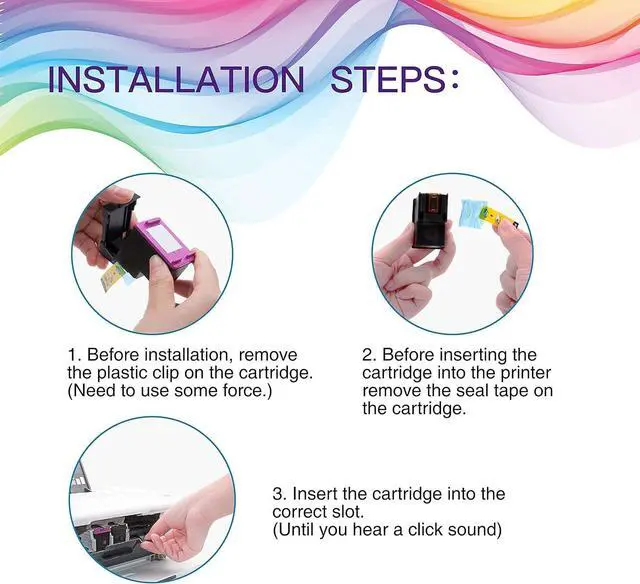 INSTALLATION STEPS:

1. Before installation, remove the plastic clip on the cartridge. (Need to use some force.)

2. Before inserting the cartridge into the printer remove the seal tape on the cartridge.

3. Insert the cartridge into the correct slot.
(Until you hear a click sound)