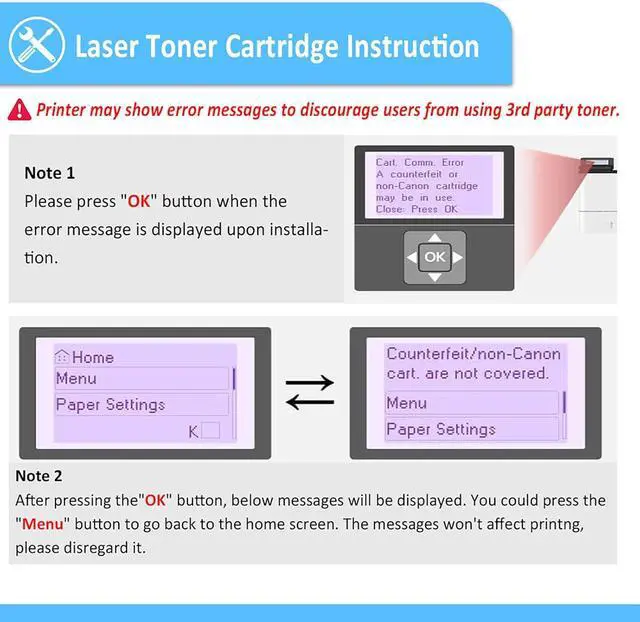 Laser Toner Cartridge Instruction

Printer may show error messages to discourage users from using 3rd party toner.

Note 1
Please press "OK" button when the error message is displayed upon installation.

Cart. Comm. Error
A counterfeit or non-Canon cartridge may be in use.
Close: Press OK

OK

Home
Menu
Paper Settings
K

Counterfeit/non-Canon cart. are not covered.
Menu
Paper Settings

Note 2
After pressing the"OK" button, below messages will be displayed. You could press the "Menu" button to go back to the home screen. The messages won't affect printng, please disregard it.