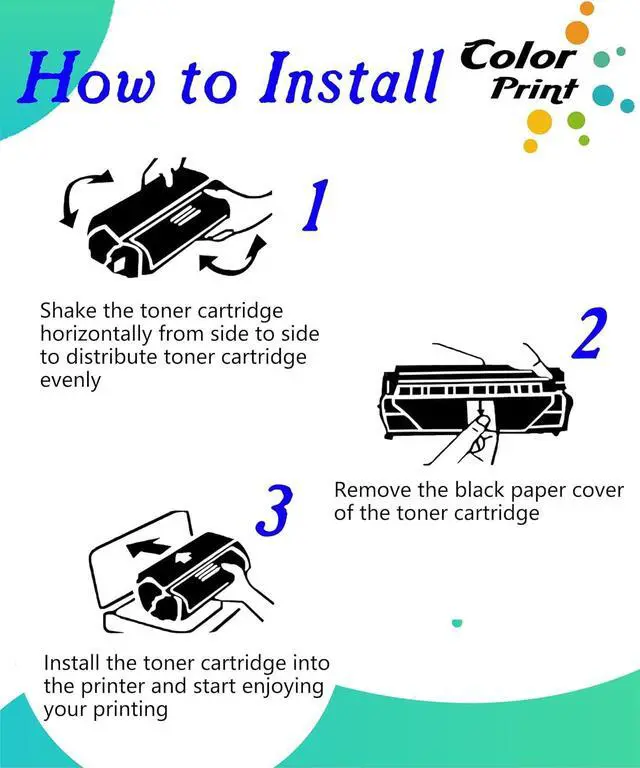 How to Install

Color Print

1

Shake the toner cartridge horizontally from side to side to distribute toner cartridge evenly

2

Remove the black paper cover of the toner cartridge

3

Install the toner cartridge into the printer and start enjoying your printing